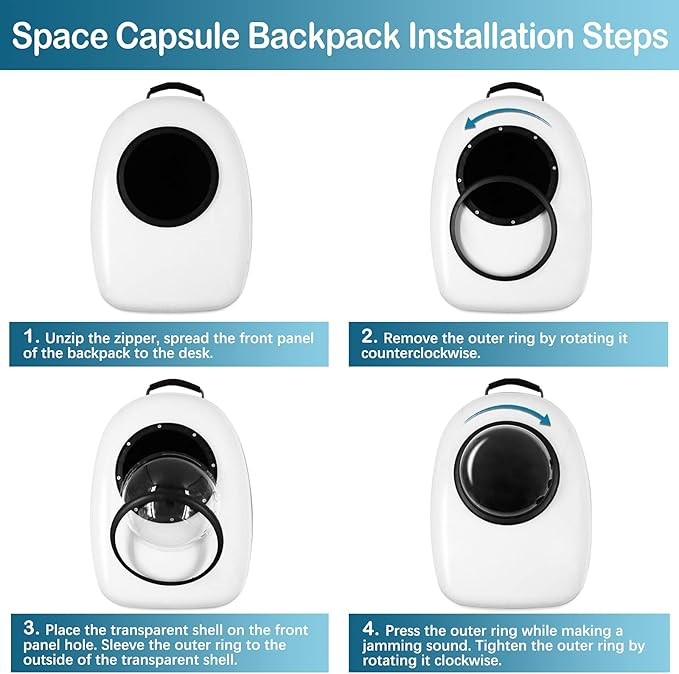 Space Capsule Backpack Installation Steps

1. Unzip the zipper, spread the front panel of the backpack to the desk.

2. Remove the outer ring by rotating it counterclockwise.

3. Place the transparent shell on the front panel hole. Sleeve the outer ring to the outside of the transparent shell.

4. Press the outer ring while making a jamming sound. Tighten the outer ring by rotating it clockwise.